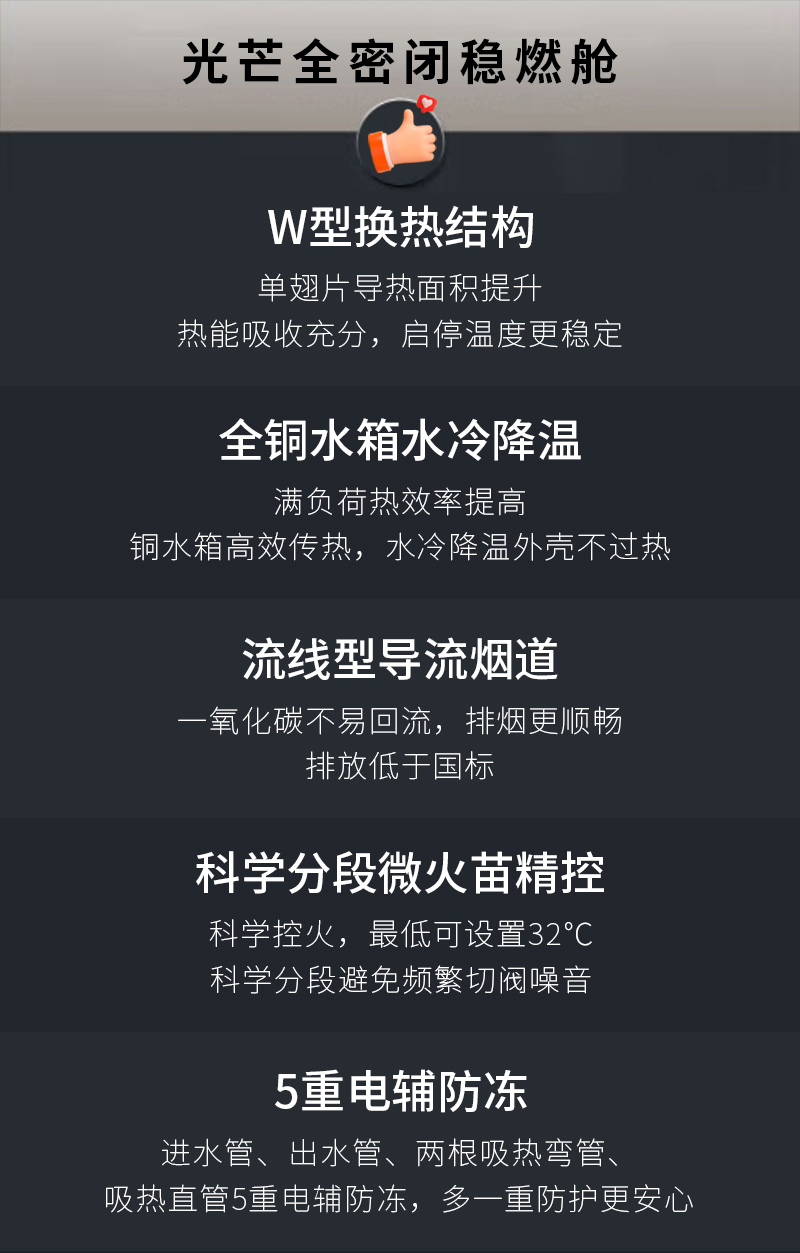 光芒全密闭稳燃舱

W型换热结构

单翅片导热面积提升
热能吸收充分，启停温度更稳定

全铜水箱水冷降温

满负荷热效率提高
铜水箱高效传热，水冷降温外壳不过热

流线型导流烟道

一氧化碳不易回流，排烟更顺畅
排放低于国标

科学分段微火苗精控

科学控火，最低可设置32°C
科学分段避免频繁切阀噪音

5重电辅防冻

进水管、出水管、两根吸热弯管、
吸热直管5重电辅防冻，多一重防护更安心